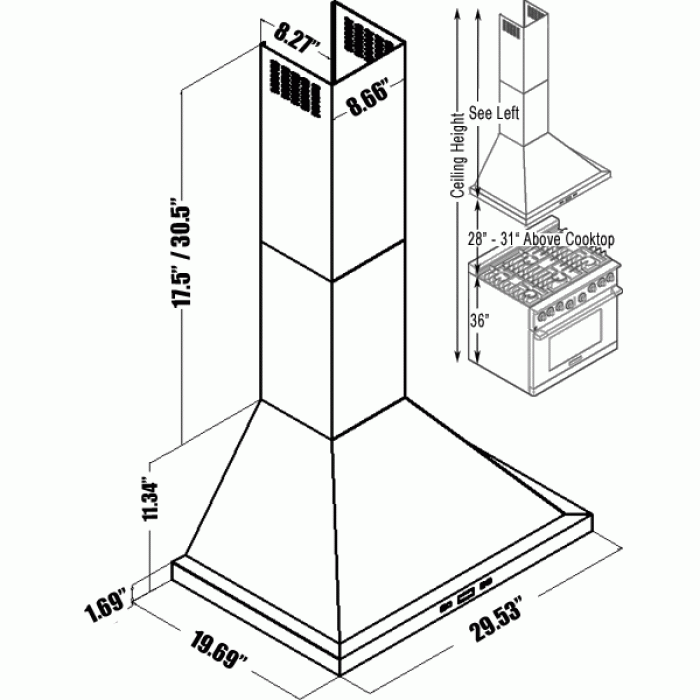 8.27"
8.66"
17.5" / 30.5"
11.34"
1.69"
19.69"
29.53"
Ceiling Height
See Left
28" - 31" Above Cooktop
36"